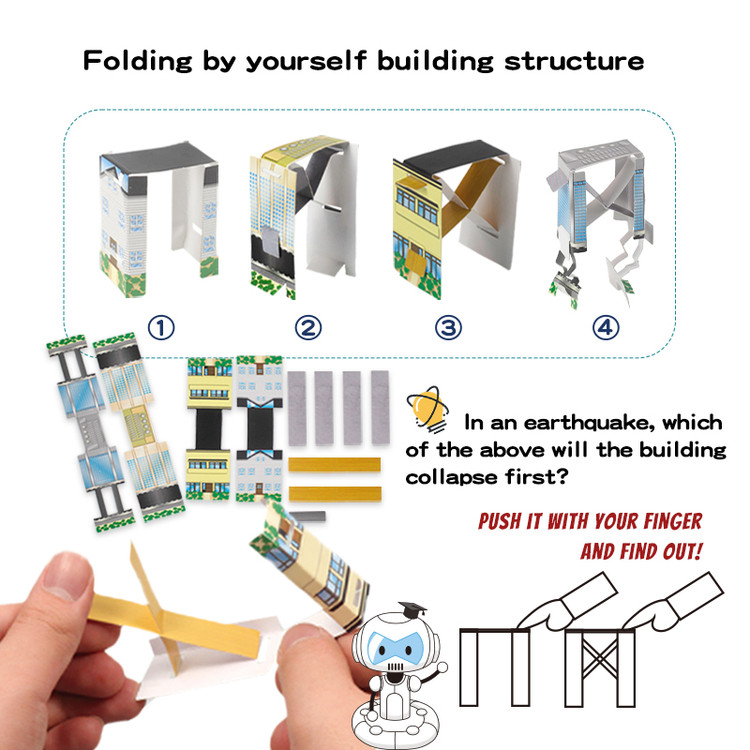 Folding by yourself building structure

①

②

③

④

In an earthquake, which of the above will the building collapse first?

PUSH IT WITH YOUR FINGER AND FIND OUT!