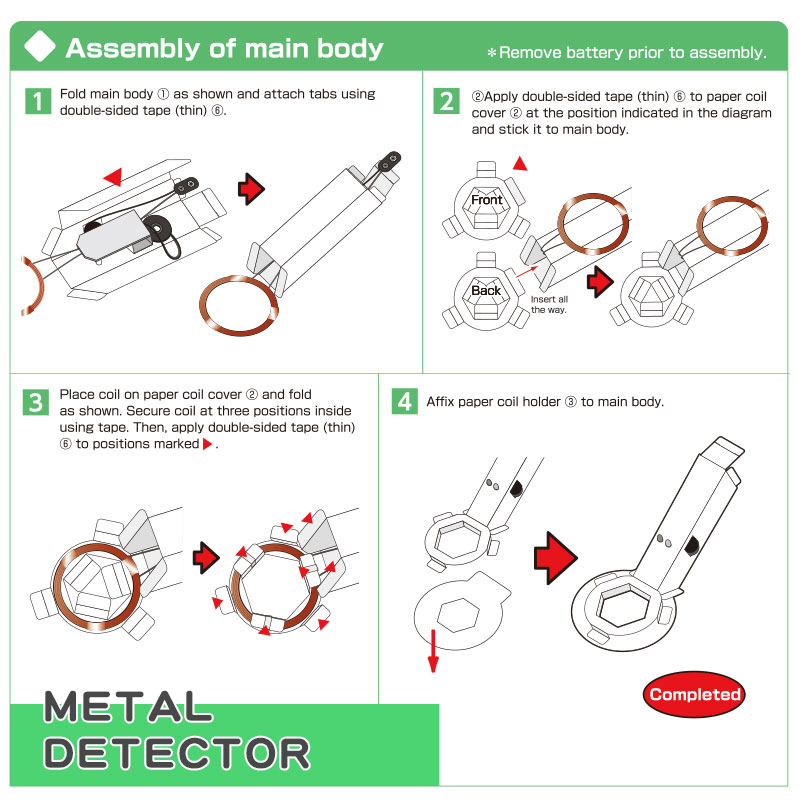 Assembly of main body

＊Remove battery prior to assembly.

1 Fold main body ① as shown and attach tabs using double-sided tape (thin) ⑥.

2 ②Apply double-sided tape (thin) ⑥ to paper coil cover ② at the position indicated in the diagram and stick it to main body.

Front

Back

Insert all the way.

3 Place coil on paper coil cover ② and fold as shown. Secure coil at three positions inside using tape. Then, apply double-sided tape (thin) ⑥ to positions marked ▶.

4 Affix paper coil holder ③ to main body.

Completed

METAL DETECTOR