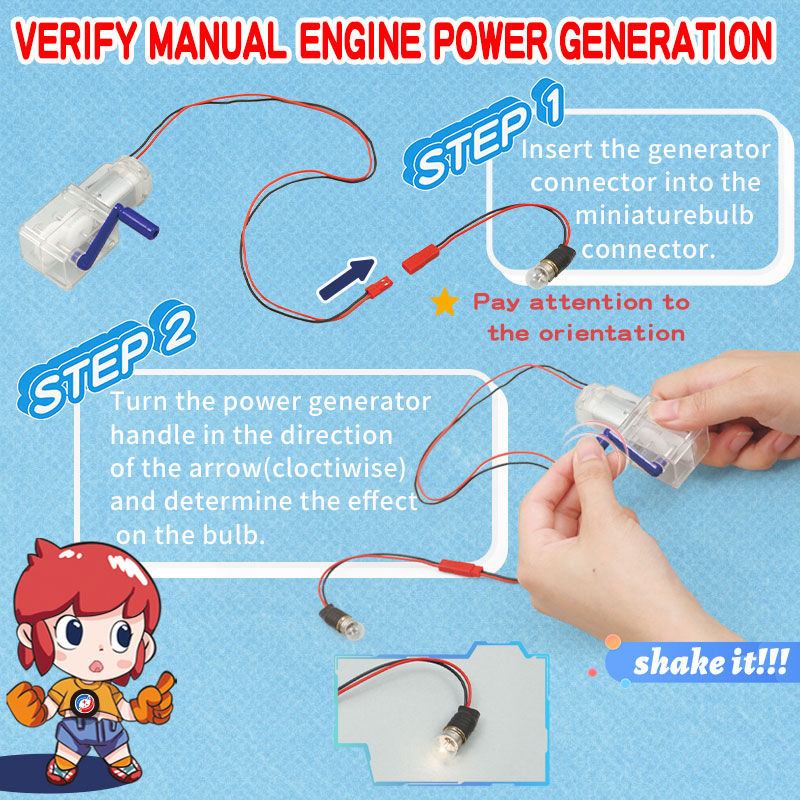 VERIFY MANUAL ENGINE POWER GENERATION

STEP 1

Insert the generator connector into the miniaturebulb connector.

Pay attention to the orientation

STEP 2

Turn the power generator handle in the direction of the arrow(cloctiwise) and determine the effect on the bulb.

shake it!!!