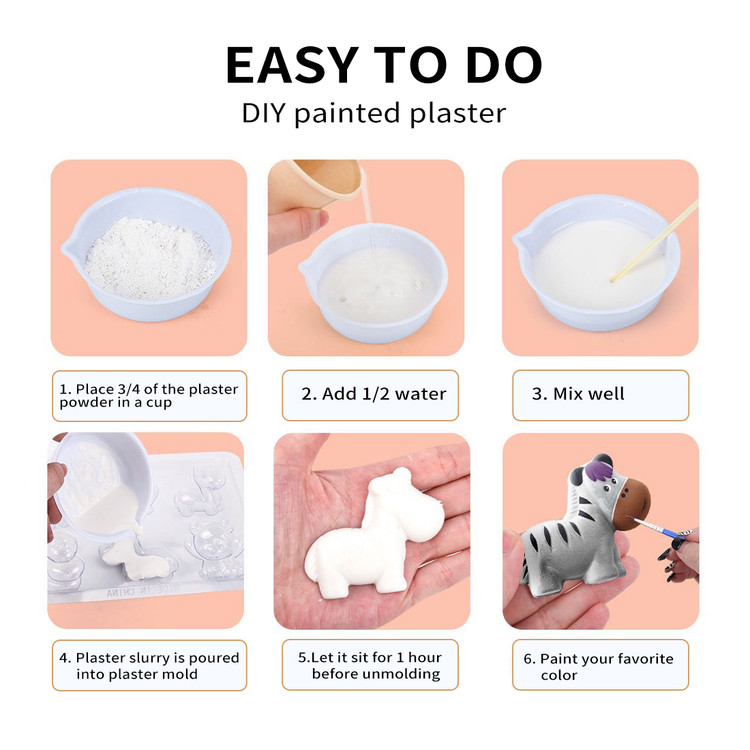 EASY TO DO

DIY painted plaster

1. Place 3/4 of the plaster powder in a cup

2. Add 1/2 water

3. Mix well

MADE IN CHINA

4. Plaster slurry is poured into plaster mold

5.Let it sit for 1 hour before unmolding

6. Paint your favorite color