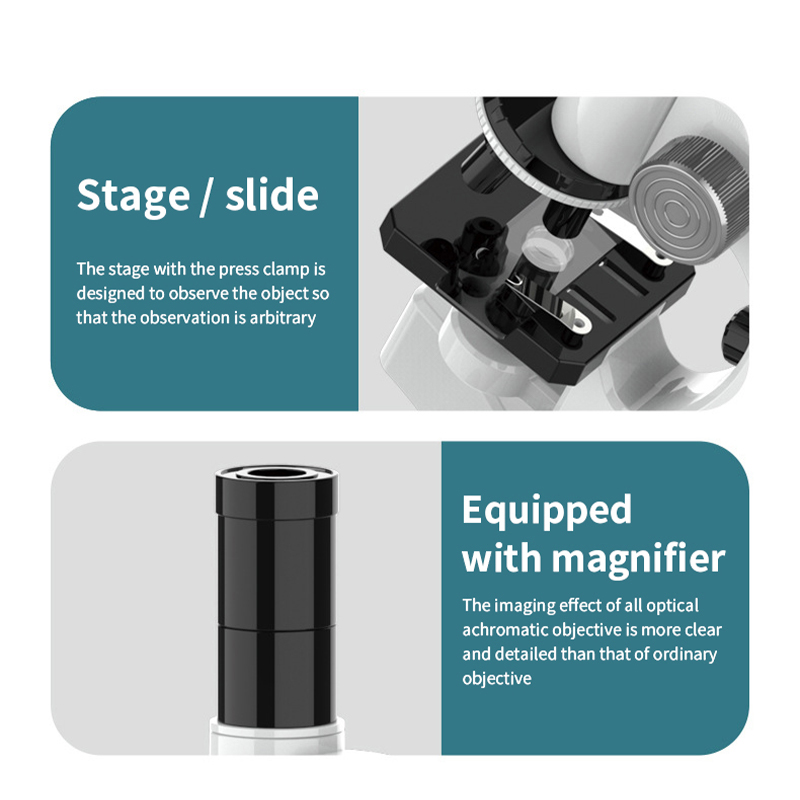 Stage / slide

The stage with the press clamp is designed to observe the object so that the observation is arbitrary

Equipped with magnifier

The imaging effect of all optical achromatic objective is more clear and detailed than that of ordinary objective